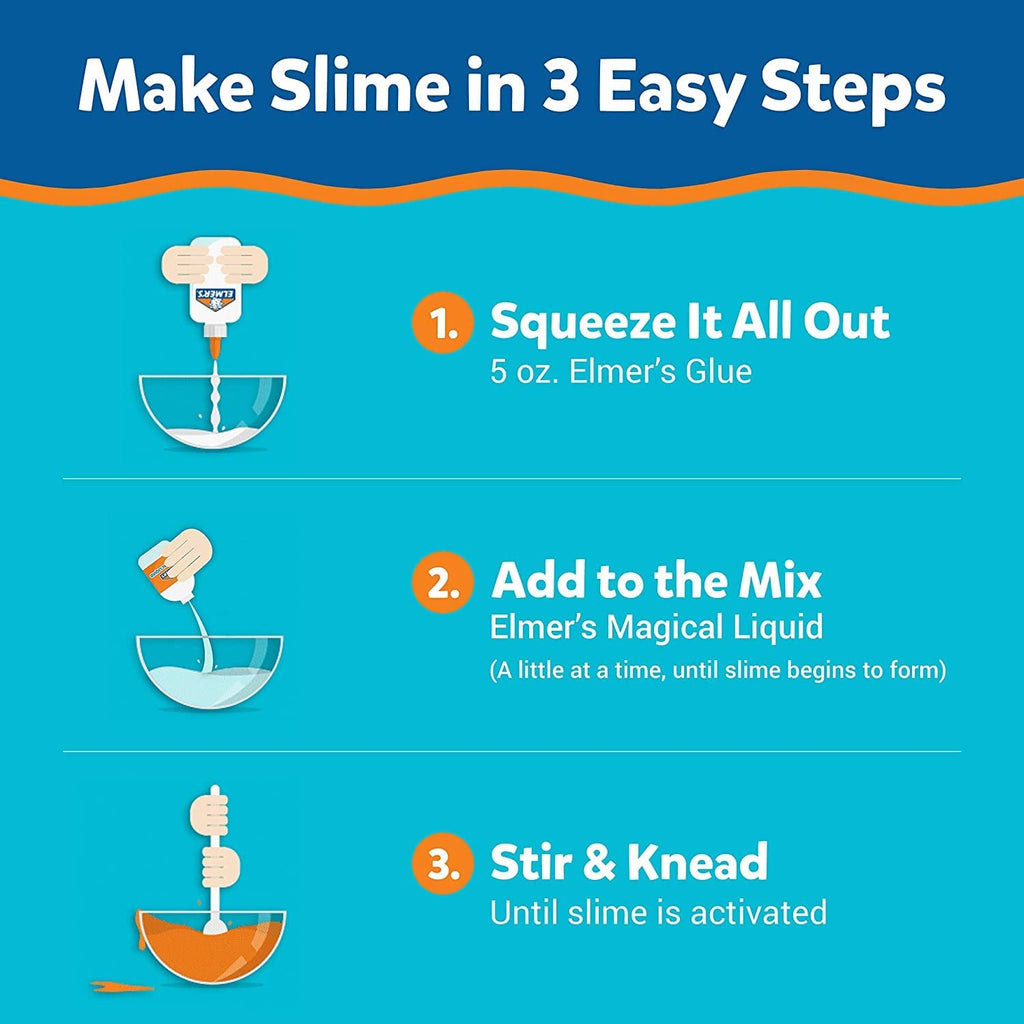 Make Slime in 3 Easy Steps

ELMER'S

1. Squeeze It All Out
5 oz. Elmer's Glue

2. Add to the Mix
Elmer's Magical Liquid
(A little at a time, until slime begins to form)

3. Stir & Knead
Until slime is activated