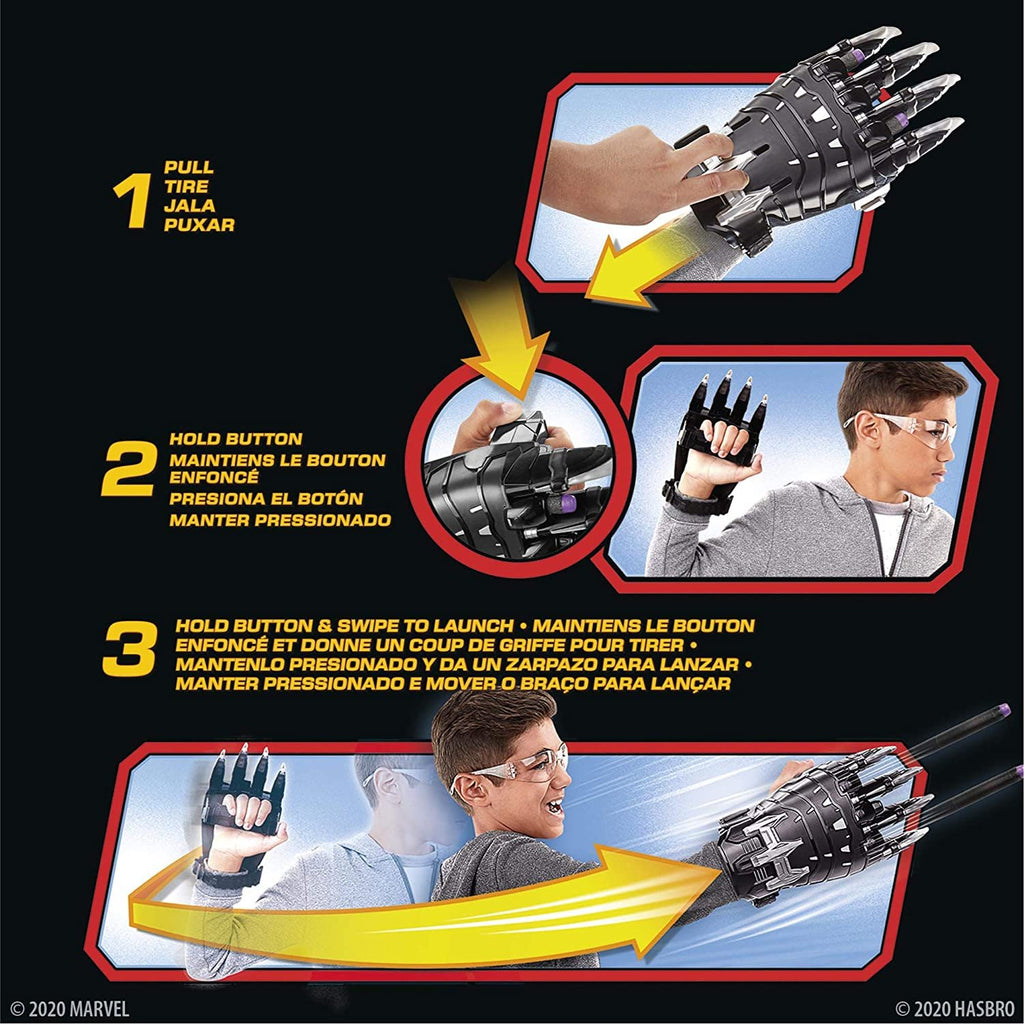 1
PULL
TIRE
JALA
PUXAR

2
HOLD BUTTON
MAINTIENS LE BOUTON ENFONCÉ
PRESIONA EL BOTÓN
MANTER PRESSIONADO

3
HOLD BUTTON & SWIPE TO LAUNCH • MAINTIENS LE BOUTON ENFONCÉ ET DONNE UN COUP DE GRIFFE POUR TIRER • MANTENLO PRESIONADO Y DA UN ZARPAZO PARA LANZAR • MANTER PRESSIONADO E MOVER O BRAÇO PARA LANÇAR

© 2020 MARVEL
© 2020 HASBRO