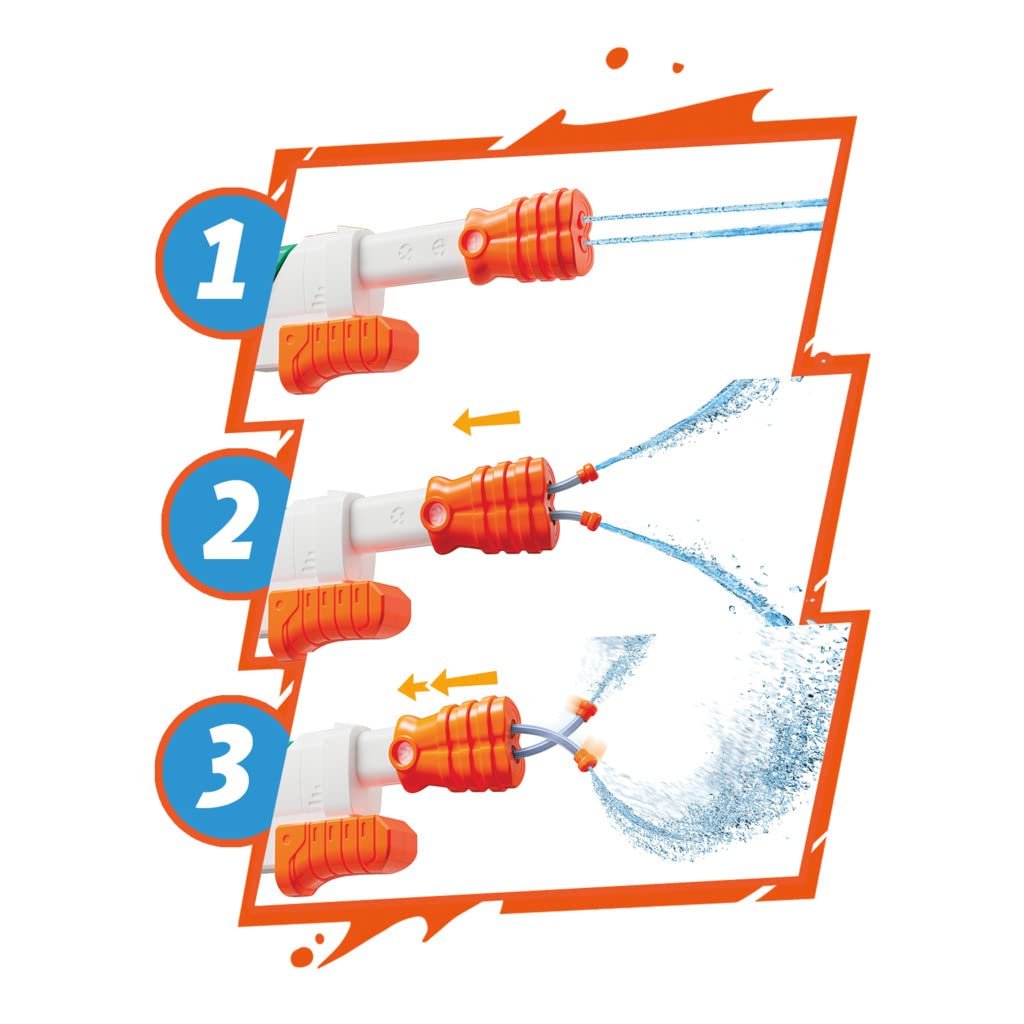 1

2

3